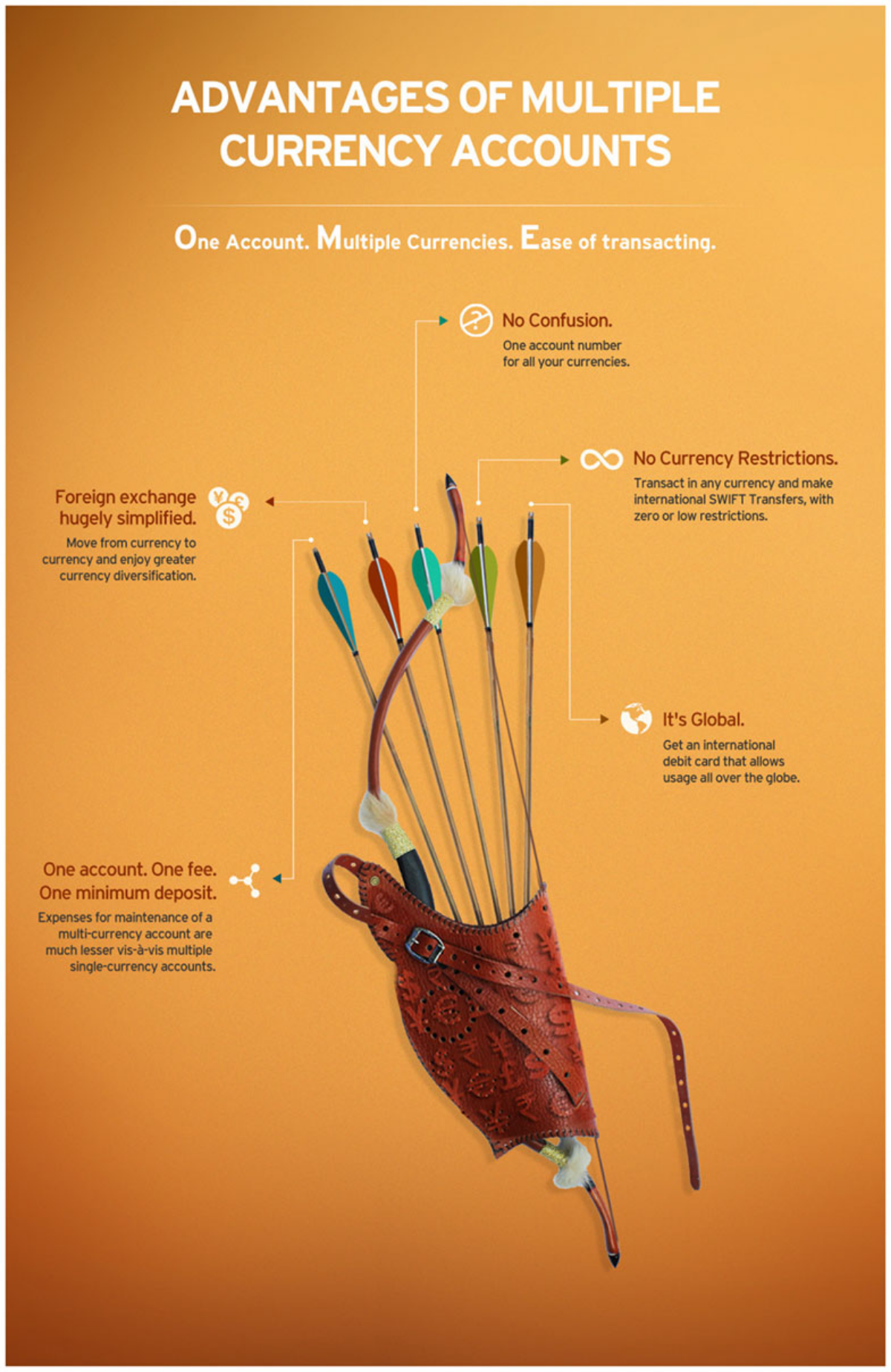 ADVANTAGES OF MULTIPLE CURRENCY ACCOUNTS

One Account. Multiple Currencies. Ease of transacting.

No Confusion.
One account number for all your currencies.

No Currency Restrictions.
Transact in any currency and make international SWIFT Transfers, with zero or low restrictions.

Foreign exchange hugely simplified.
Move from currency to currency and enjoy greater currency diversification.

It's Global.
Get an international debit card that allows usage all over the globe.

One account. One fee. One minimum deposit.
Expenses for maintenance of a multi-currency account are much lesser vis-à-vis multiple single-currency accounts.